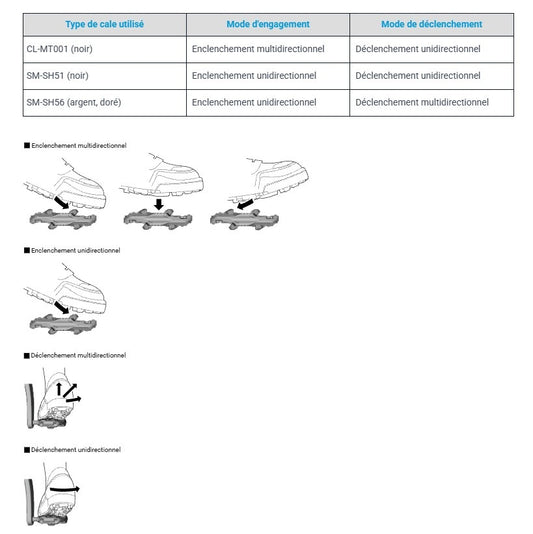 | Type de cale utilisé | Mode d'engagement | Mode de déclenchement |
|---|---|---|
| CL-MT001 (noir) | Enclenchement multidirectionnel | Déclenchement unidirectionnel |
| SM-SH51 (noir) | Enclenchement unidirectionnel | Déclenchement unidirectionnel |
| SM-SH56 (argent, doré) | Enclenchement unidirectionnel | Déclenchement multidirectionnel |

■ Enclenchement multidirectionnel

■ Enclenchement unidirectionnel

■ Déclenchement multidirectionnel

■ Déclenchement unidirectionnel