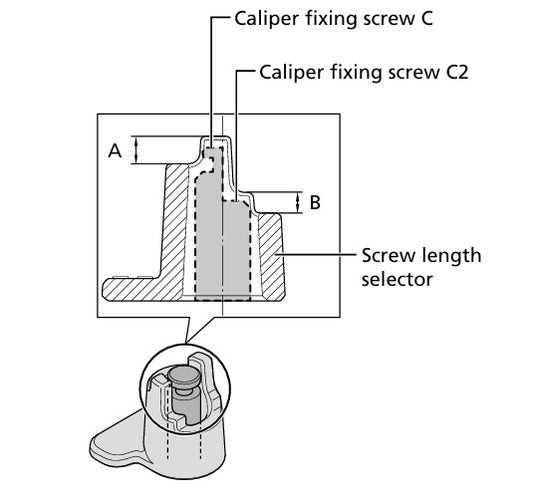 Caliper fixing screw C

Caliper fixing screw C2

A

B

Screw length selector