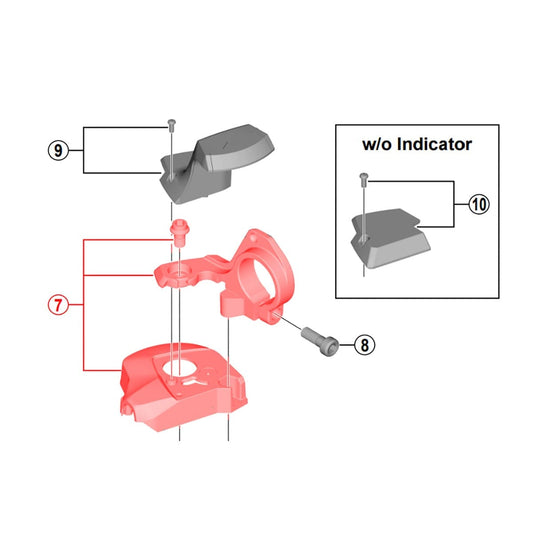 9

w/o Indicator

10

7

8