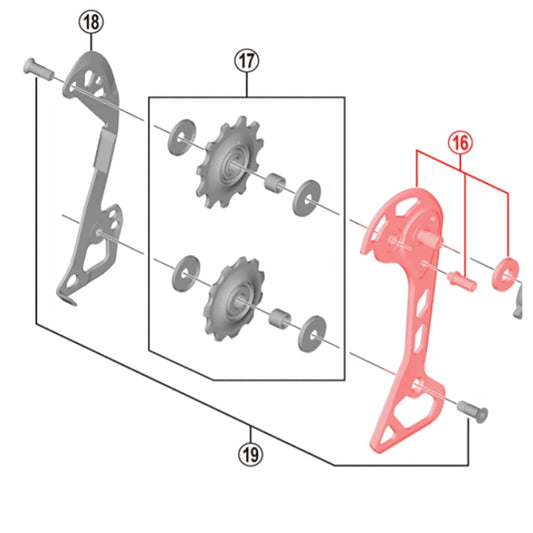 18

17

16

19