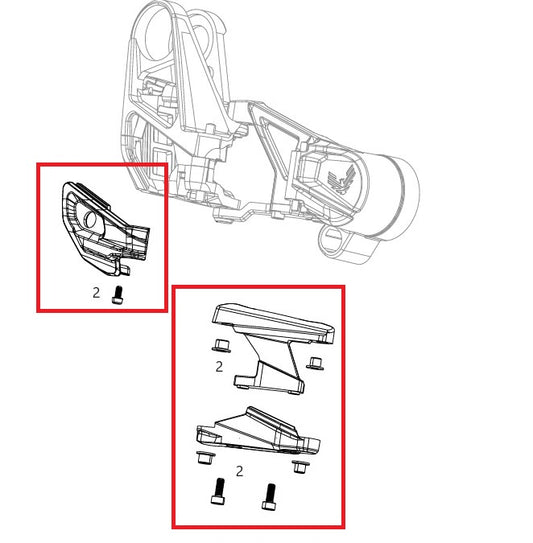 2

2

2