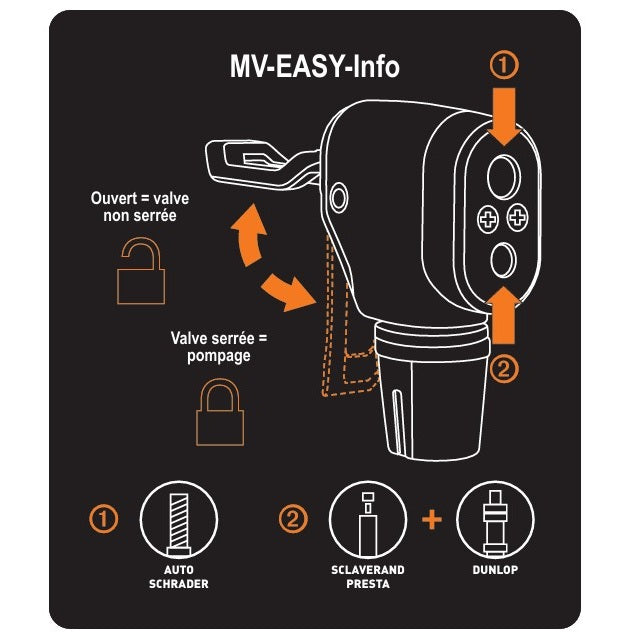 MV-EASY-Info

①

Ouvert = valve non serrée

Valve serrée = pompage

②

① AUTO SCHRADER

② SCLAVERAND PRESTA + DUNLOP