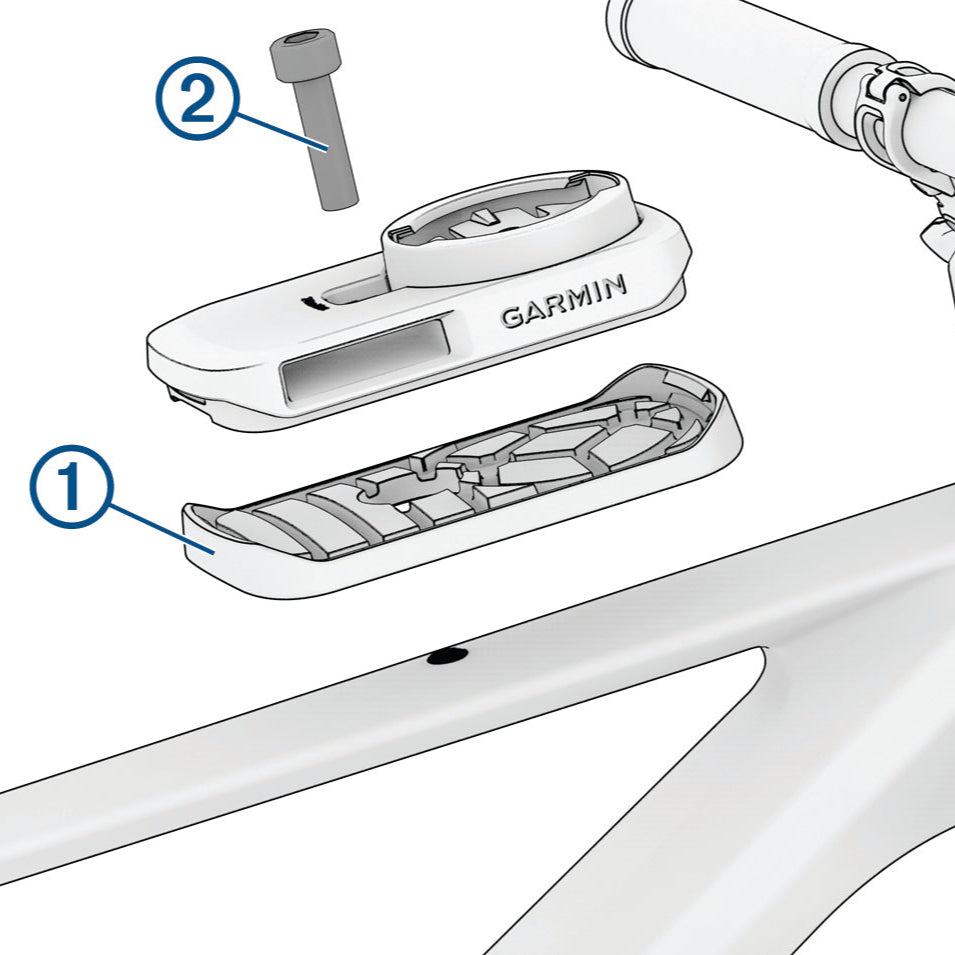 2

GARMIN

1