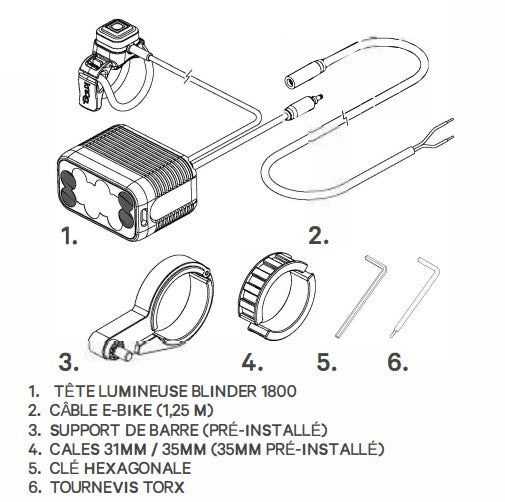 1.
2.
3.
4.
5.
6.

1. TÊTE LUMINEUSE BLINDER 1800
2. CÂBLE E-BIKE (1,25 M)
3. SUPPORT DE BARRE (PRÉ-INSTALLÉ)
4. CALES 31MM / 35MM (35MM PRÉ-INSTALLÉ)
5. CLÉ HEXAGONALE
6. TOURNEVIS TORX